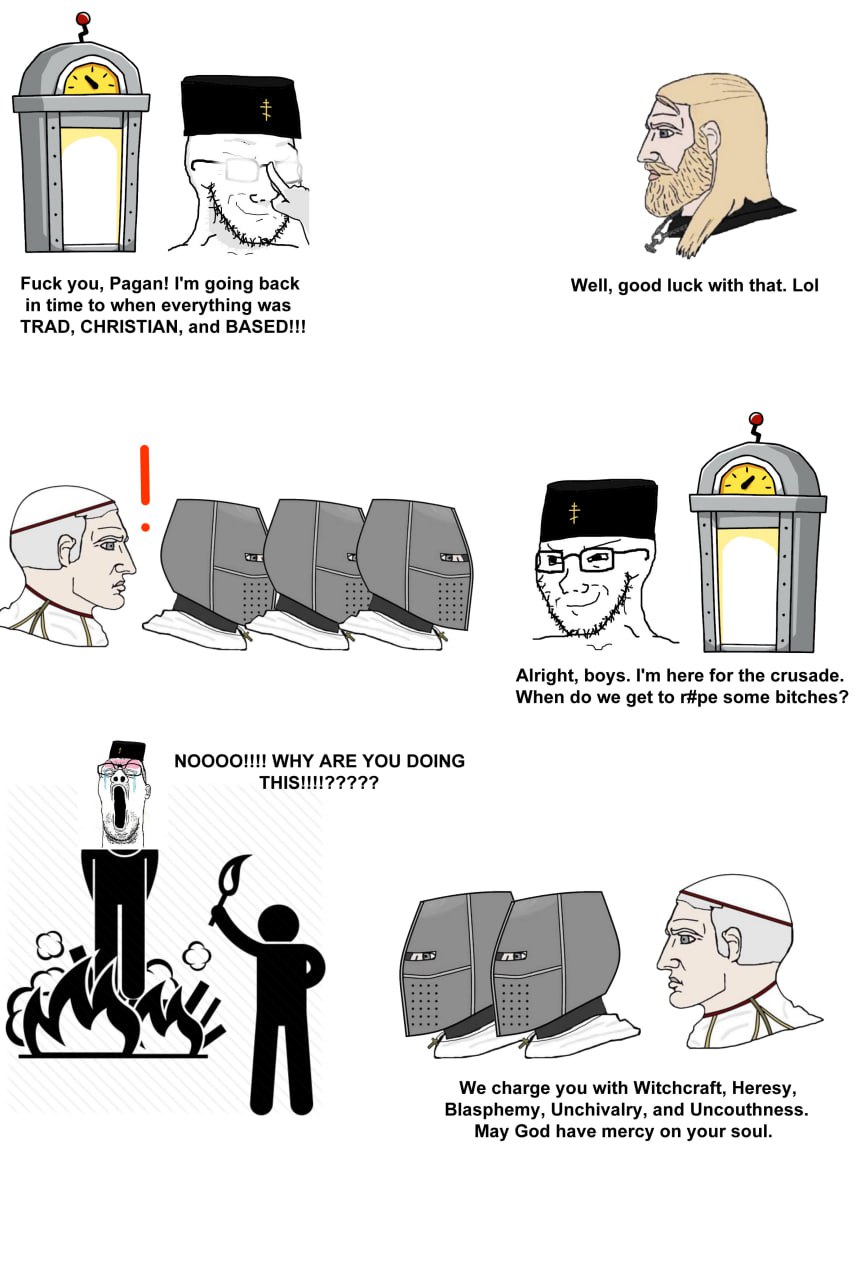 Fuck you, Pagan! I'm going back in time to when everything was TRAD, CHRISTIAN, and BASED!!!

Well, good luck with that. Lol

Alright, boys. I'm here for the crusade. When do we get to r#pe some bitches?

NOOOO!!!! WHY ARE YOU DOING THIS!!!!?????

We charge you with Witchcraft, Heresy, Blasphemy, Unchivalry, and Uncouthness. May God have mercy on your soul.