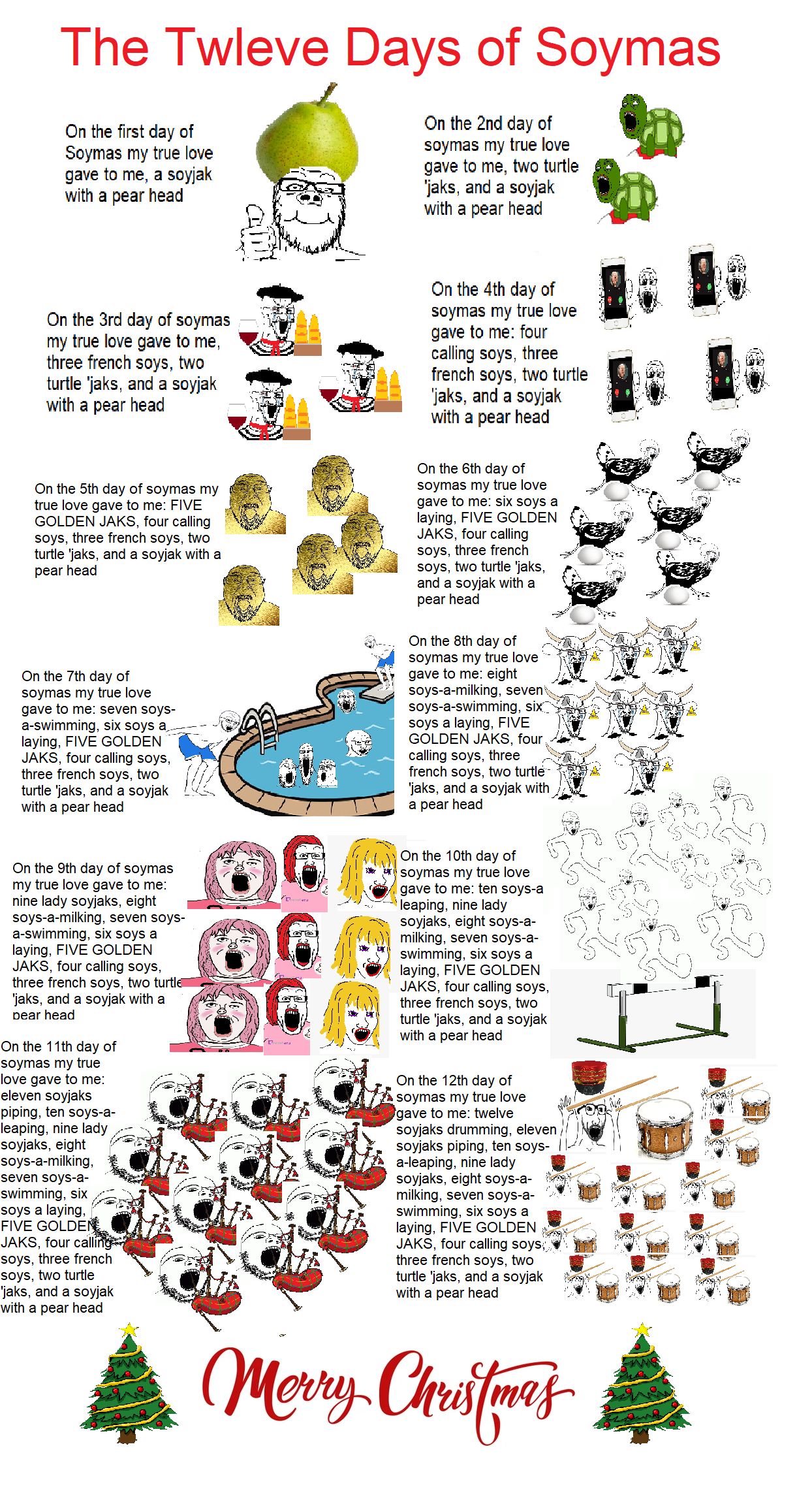 The Twleve Days of Soymas

On the first day of Soymas my true love gave to me, a soyjak with a pear head

On the 2nd day of soymas my true love gave to me, two turtle 'jaks, and a soyjak with a pear head

On the 3rd day of soymas my true love gave to me, three french soys, two turtle 'jaks, and a soyjak with a pear head

On the 4th day of soymas my true love gave to me: four calling soys, three french soys, two turtle 'jaks, and a soyjak with a pear head

On the 5th day of soymas my true love gave to me: FIVE GOLDEN JAKS, four calling soys, three french soys, two turtle 'jaks, and a soyjak with a pear head

On the 6th day of soymas my true love gave to me: six soys a laying, FIVE GOLDEN JAKS, four calling soys, three french soys, two turtle 'jaks, and a soyjak with a pear head

On the 7th day of soymas my true love gave to me: seven soys-a-swimming, six soys a laying, FIVE GOLDEN JAKS, four calling soys, three french soys, two turtle 'jaks, and a soyjak with a pear head

On the 8th day of soymas my true love gave to me: eight soys-a-milking, seven soys-a-swimming, six soys a laying, FIVE GOLDEN JAKS, four calling soys, three french soys, two turtle 'jaks, and a soyjak with a pear head

On the 9th day of soymas my true love gave to me: nine lady soyjaks, eight soys-a-milking, seven soys-a-swimming, six soys a laying, FIVE GOLDEN JAKS, four calling soys, three french soys, two turtle 'jaks, and a soyjak with a pear head

On the 10th day of soymas my true love gave to me: ten soys-a leaping, nine lady soyjaks, eight soys-a-milking, seven soys-a-swimming, six soys a laying, FIVE GOLDEN JAKS, four calling soys, three french soys, two turtle 'jaks, and a soyjak with a pear head

On the 11th day of soymas my true love gave to me: eleven soyjaks piping, ten soys-a-leaping, nine lady soyjaks, eight soys-a-milking, seven soys-a-swimming, six soys a laying, FIVE GOLDEN JAKS, four calling soys, three french soys, two turtle 'jaks, and a soyjak with a pear head

On the 12th day of soymas my true love gave to me: twelve soyjaks drumming, eleven soyjaks piping, ten soys-a-leaping, nine lady soyjaks, eight soys-a-milking, seven soys-a-swimming, six soys a laying, FIVE GOLDEN JAKS, four calling soys, three french soys, two turtle 'jaks, and a soyjak with a pear head

Merry Christmas