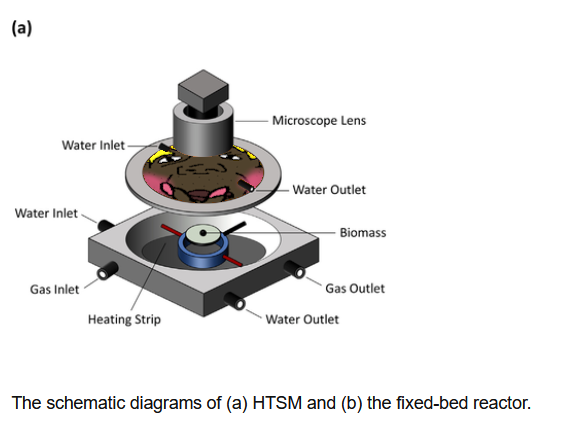 (a)

Microscope Lens

Water Inlet

Water Outlet

Water Inlet

Biomass

Gas Inlet

Gas Outlet

Heating Strip

Water Outlet

The schematic diagrams of (a) HTSM and (b) the fixed-bed reactor.